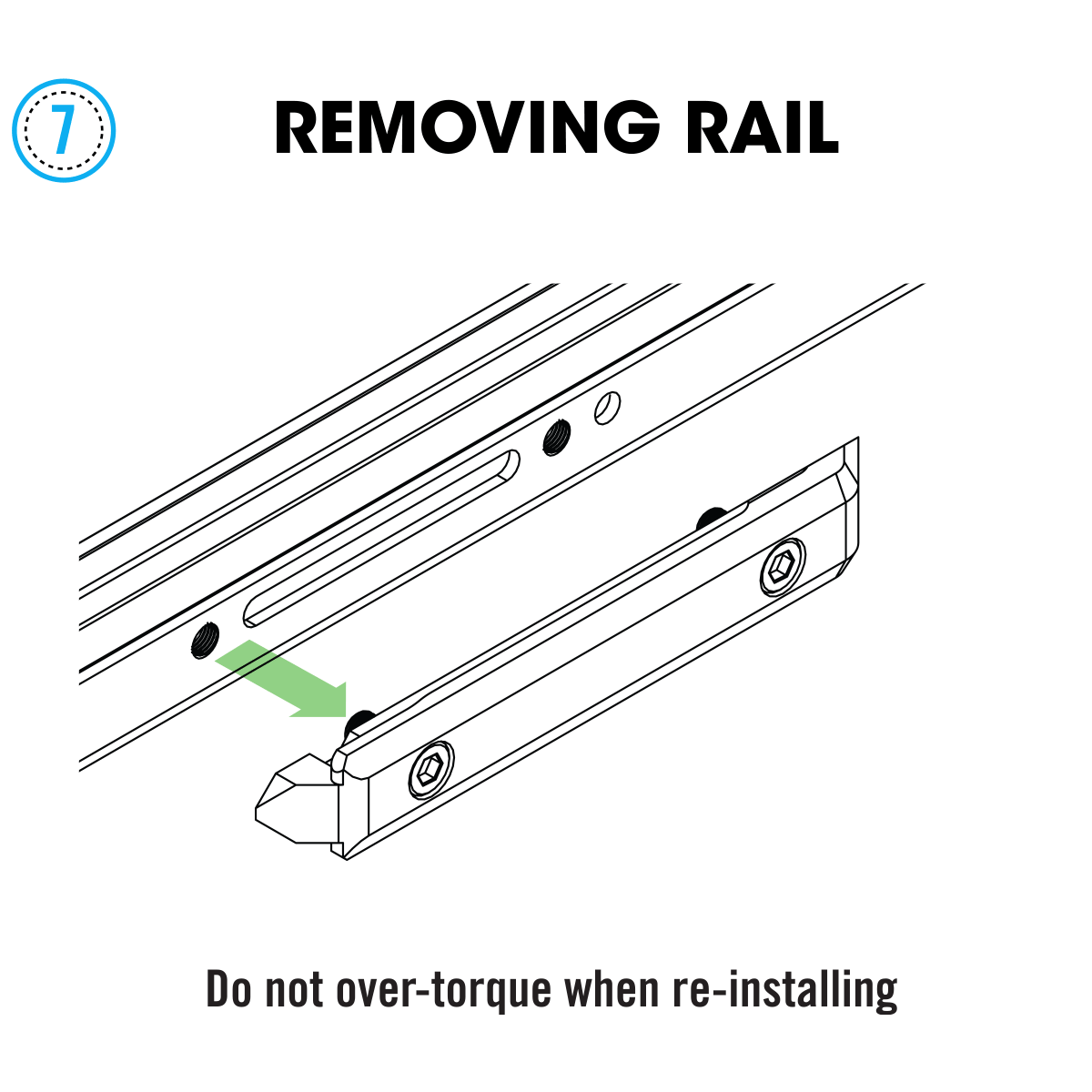 7

REMOVING RAIL

Do not over-torque when re-installing